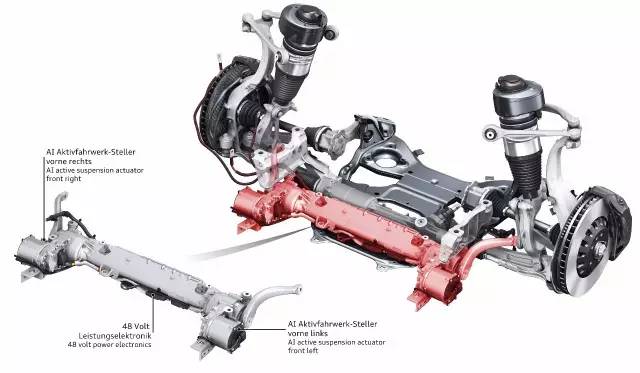 AI Aktivfahrwerk-Steller
vorne rechts
AI active suspension actuator
front right

48 Volt
Leistungselektronik
48 volt power electronics

AI Aktivfahrwerk-Steller
vorne links
AI active suspension actuator
front left